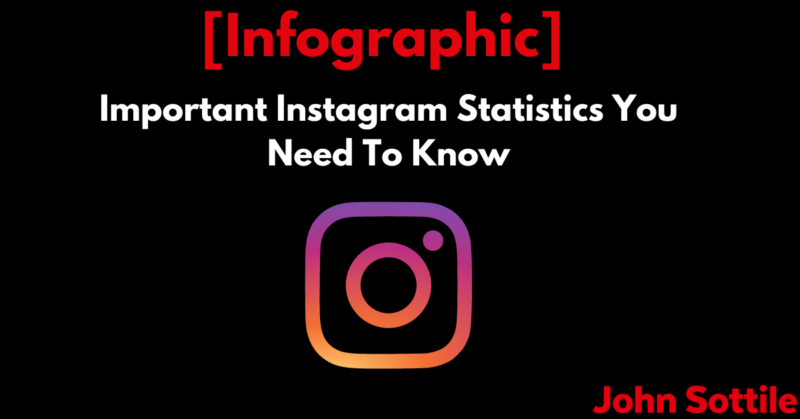 [Infographic]

Important Instagram Statistics You Need To Know

John Sottile